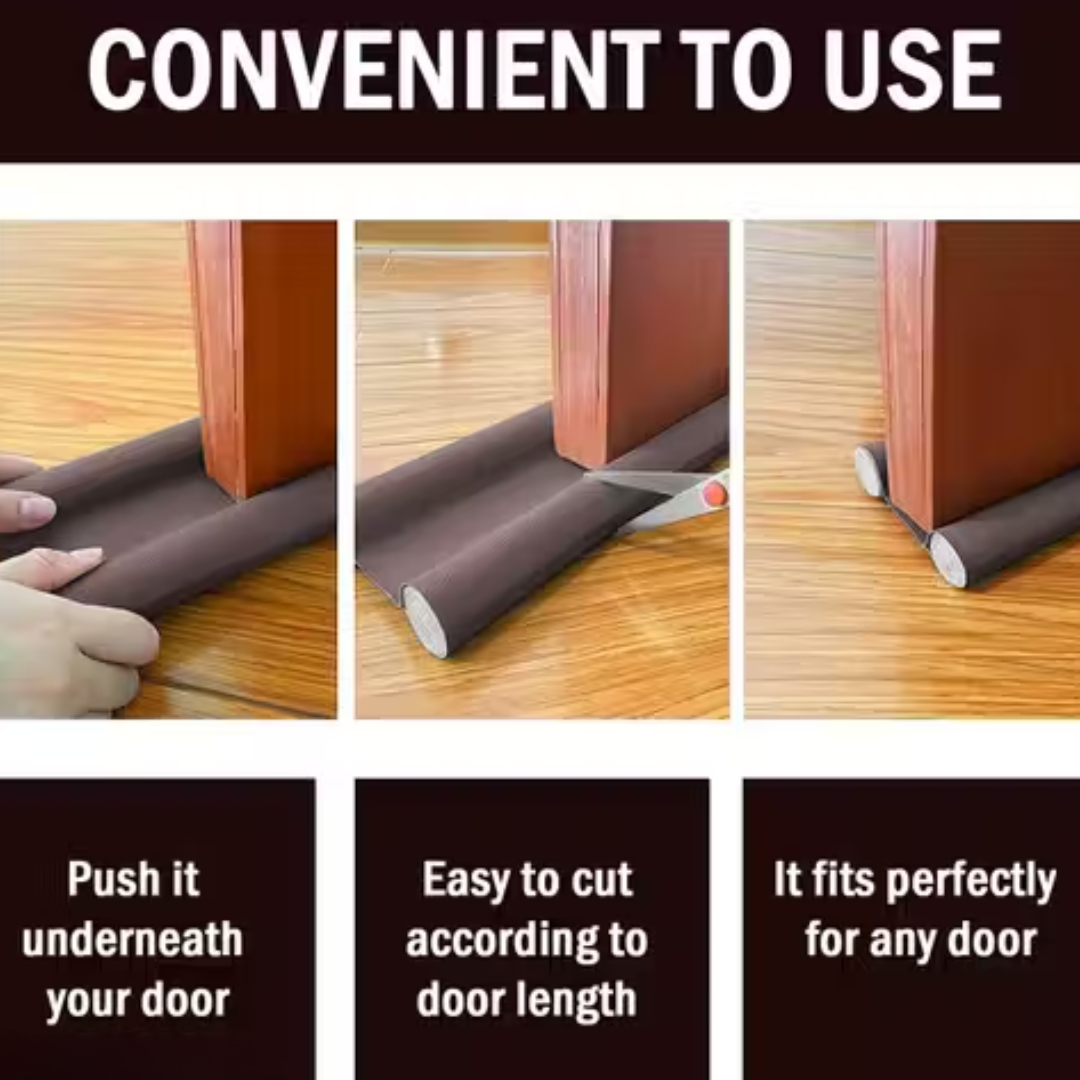 CONVENIENT TO USE

Push it underneath your door

Easy to cut according to door length

It fits perfectly for any door